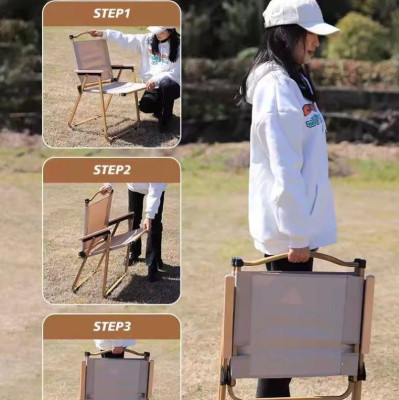 STEP1

STEP2

STEP3